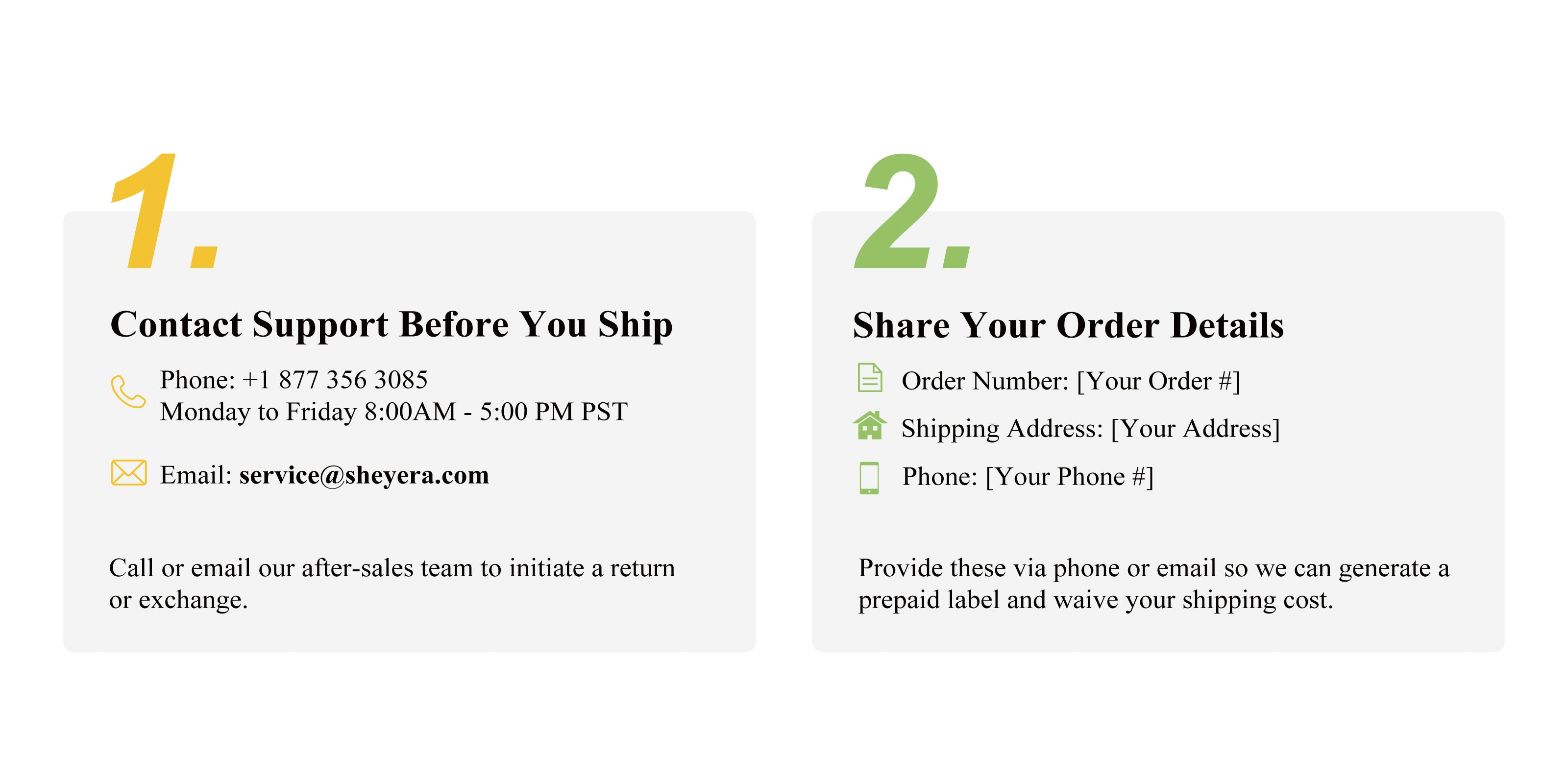 1.

Contact Support Before You Ship

Phone: +1 877 356 3085
Monday to Friday 8:00AM - 5:00 PM PST

Email: service@sheyera.com

Call or email our after-sales team to initiate a return or exchange.

2.

Share Your Order Details

Order Number: [Your Order #]

Shipping Address: [Your Address]

Phone: [Your Phone #]

Provide these via phone or email so we can generate a prepaid label and waive your shipping cost.